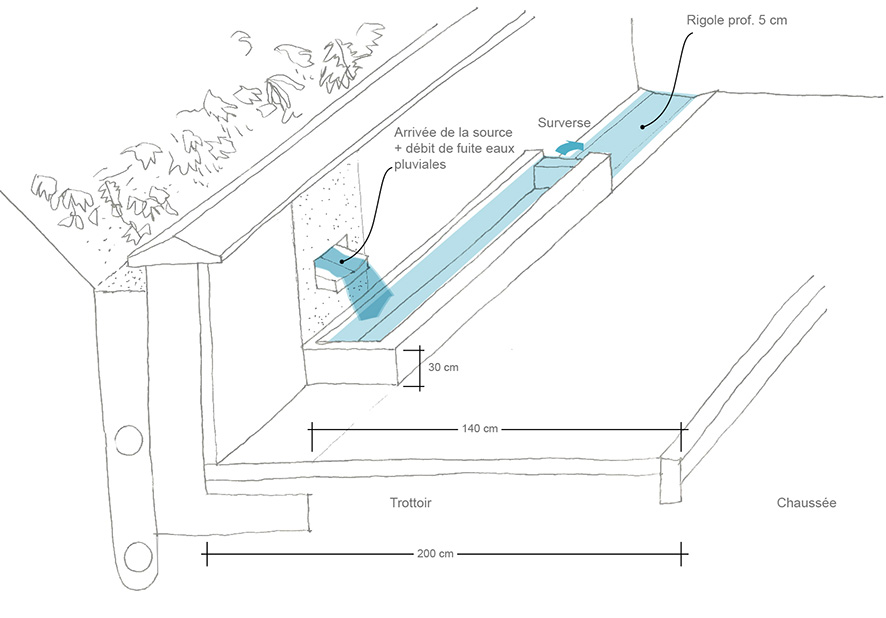 Rigole prof. 5 cm

Surverse

Arrivée de la source
+ débit de fuite eaux
pluviales

30 cm

140 cm

Trottoir

Chaussée

200 cm